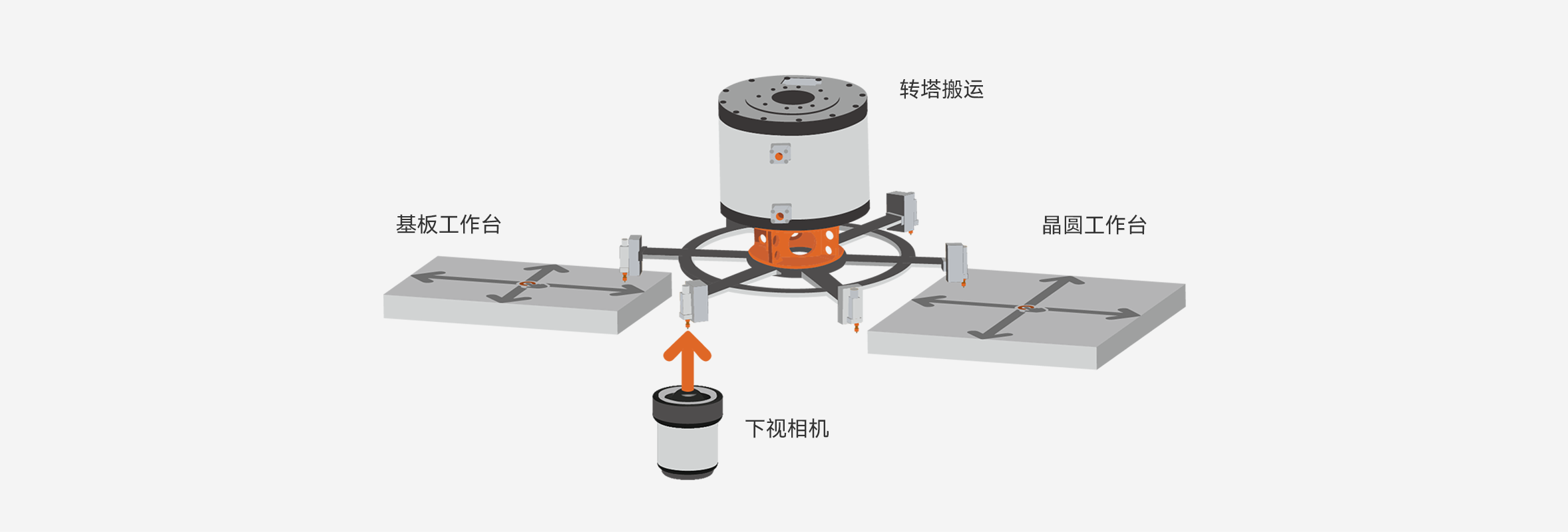 转塔搬运

基板工作台

晶圆工作台

下视相机